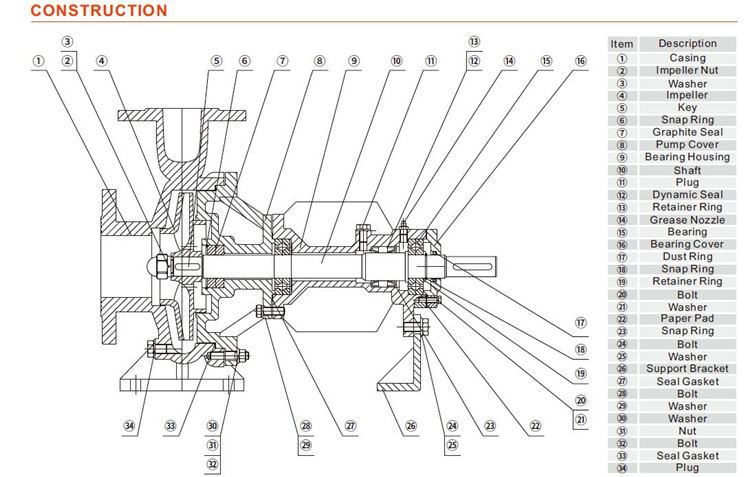 CONSTRUCTION

③
① ② ④ ⑤ ⑥ ⑦ ⑧ ⑨ ⑩ ⑪ ⑬ ⑫ ⑭ ⑮ ⑯

⑰
⑱
⑲
⑳
㉑

㉞ ㉝ ㉚ ㉛ ㉜ ㉘ ㉙ ㉗ ㉖ ㉔ ㉕ ㉓ ㉒

| Item | Description |
|---|---|
| ① | Casing |
| ② | Impeller Nut |
| ③ | Washer |
| ④ | Impeller |
| ⑤ | Key |
| ⑥ | Snap Ring |
| ⑦ | Graphite Seal |
| ⑧ | Pump Cover |
| ⑨ | Bearing Housing |
| ⑩ | Shaft |
| ⑪ | Plug |
| ⑫ | Dynamic Seal |
| ⑬ | Retainer Ring |
| ⑭ | Grease Nozzle |
| ⑮ | Bearing |
| ⑯ | Bearing Cover |
| ⑰ | Dust Ring |
| ⑱ | Snap Ring |
| ⑲ | Retainer Ring |
| ⑳ | Bolt |
| ㉑ | Washer |
| ㉒ | Paper Pad |
| ㉓ | Snap Ring |
| ㉔ | Bolt |
| ㉕ | Washer |
| ㉖ | Support Bracket |
| ㉗ | Seal Gasket |
| ㉘ | Bolt |
| ㉙ | Washer |
| ㉚ | Washer |
| ㉛ | Nut |
| ㉜ | Bolt |
| ㉝ | Seal Gasket |
| ㉞ | Plug |